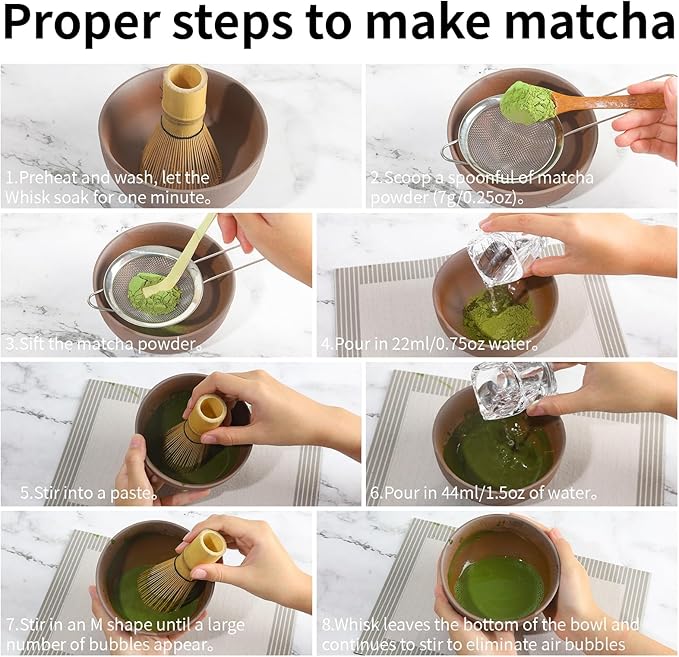 Proper steps to make matcha

1.Preheat and wash, let the Whisk soak for one minute。

2.Scoop a spoonful of matcha powder (7g/0.25oz)。

3.Sift the matcha powder。

4.Pour in 22ml/0.75oz water。

5.Stir into a paste。

6.Pour in 44ml/1.5oz of water。

7.Stir in an M shape until a large number of bubbles appear。

8.Whisk leaves the bottom of the bowl and continues to stir to eliminate air bubbles