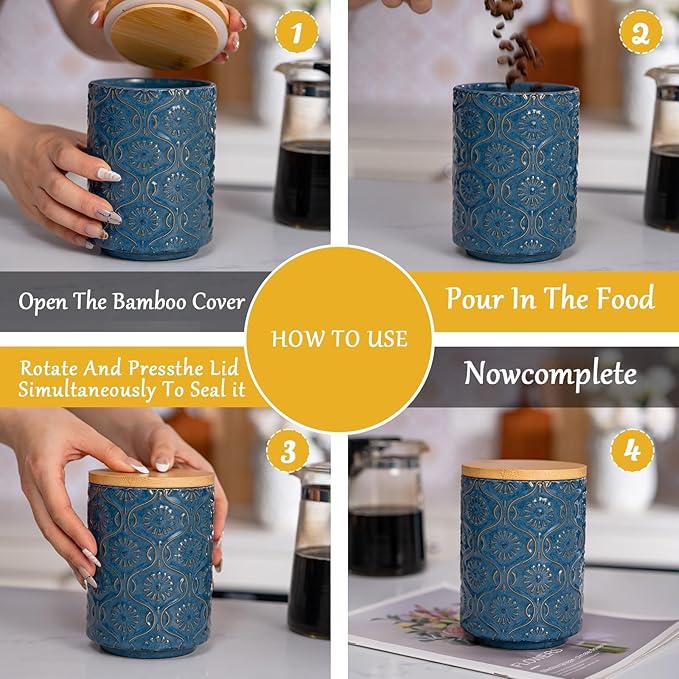 1

2

Open The Bamboo Cover

HOW TO USE

Pour In The Food

Rotate And Pressthe Lid Simultaneously To Seal it

Nowcomplete

3

4

FLOWERS