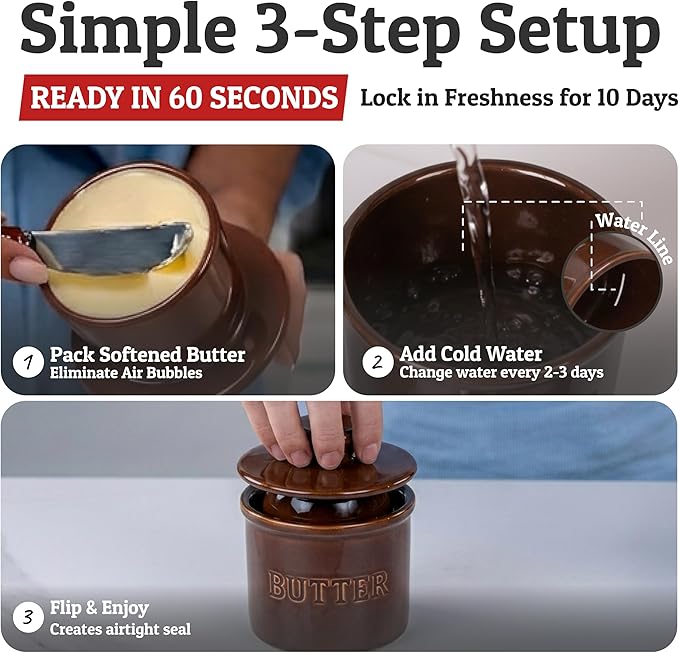 Simple 3-Step Setup

READY IN 60 SECONDS

Lock in Freshness for 10 Days

1 Pack Softened Butter
Eliminate Air Bubbles

Water Line

2 Add Cold Water
Change water every 2-3 days

BUTTER

3 Flip & Enjoy
Creates airtight seal