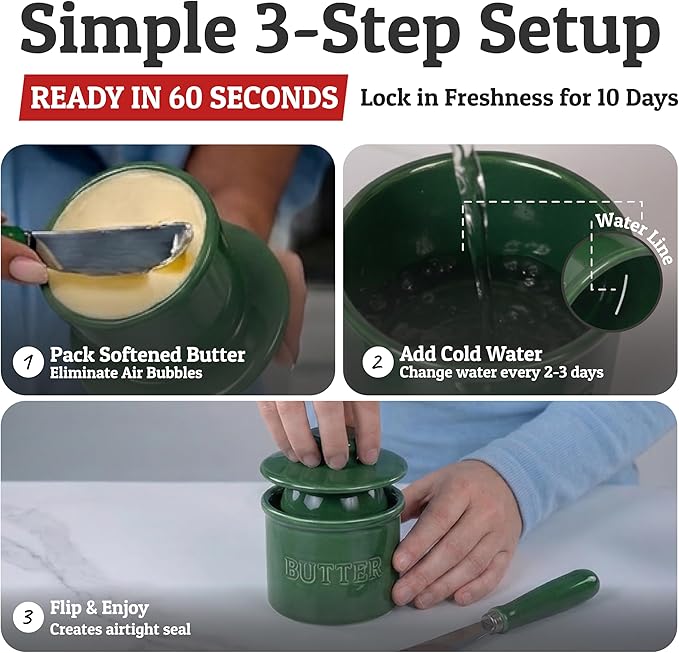 Simple 3-Step Setup

READY IN 60 SECONDS Lock in Freshness for 10 Days

1 Pack Softened Butter
Eliminate Air Bubbles

Water Line

2 Add Cold Water
Change water every 2-3 days

BUTTER

3 Flip & Enjoy
Creates airtight seal