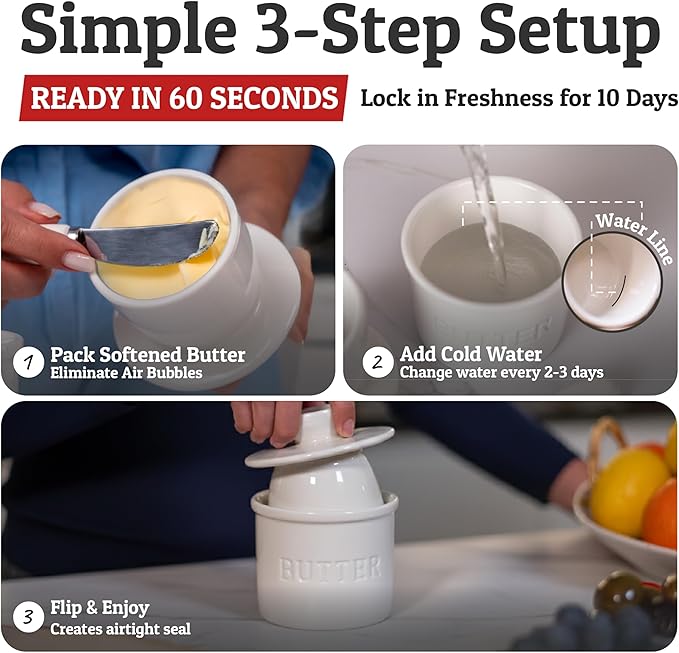 Simple 3-Step Setup

READY IN 60 SECONDS Lock in Freshness for 10 Days

1 Pack Softened Butter
Eliminate Air Bubbles

Water Line

BUTTER

2 Add Cold Water
Change water every 2-3 days

BUTTER

3 Flip & Enjoy
Creates airtight seal