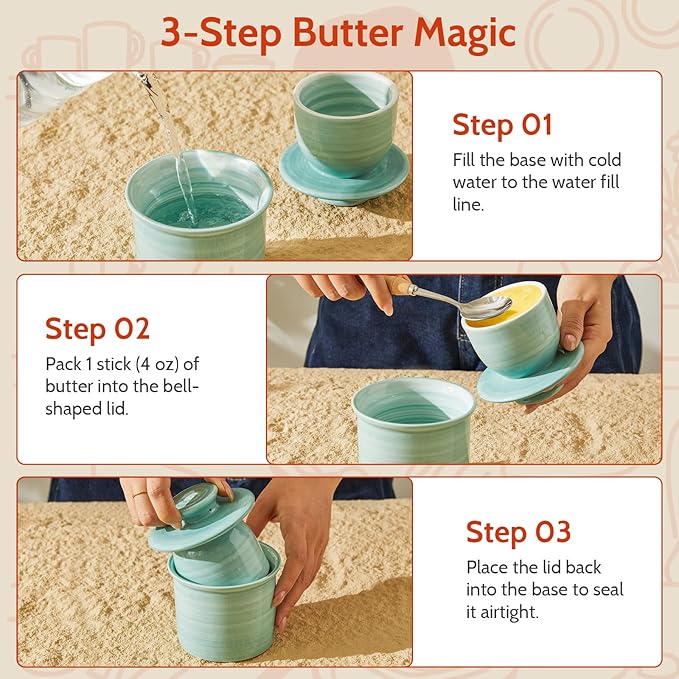 3-Step Butter Magic

Step 01

Fill the base with cold water to the water fill line.

Step 02

Pack 1 stick (4 oz) of butter into the bell-shaped lid.

Step 03

Place the lid back into the base to seal it airtight.