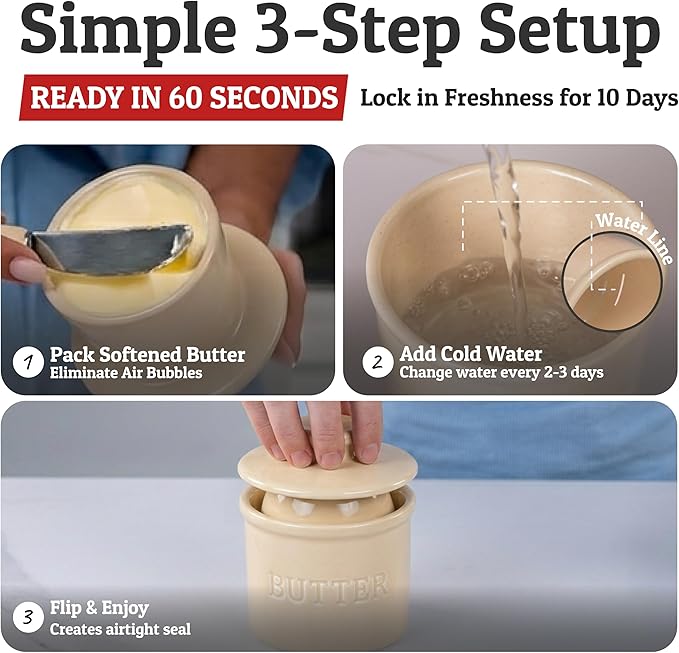 Simple 3-Step Setup

READY IN 60 SECONDS Lock in Freshness for 10 Days

1 Pack Softened Butter
Eliminate Air Bubbles

Water Line

2 Add Cold Water
Change water every 2-3 days

BUTTER

3 Flip & Enjoy
Creates airtight seal