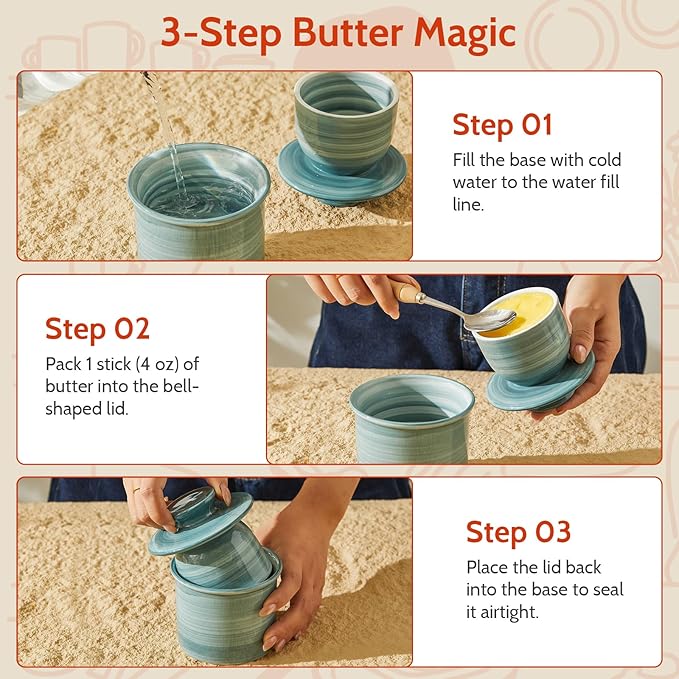 3-Step Butter Magic

Step 01
Fill the base with cold water to the water fill line.

Step 02
Pack 1 stick (4 oz) of butter into the bell-shaped lid.

Step 03
Place the lid back into the base to seal it airtight.