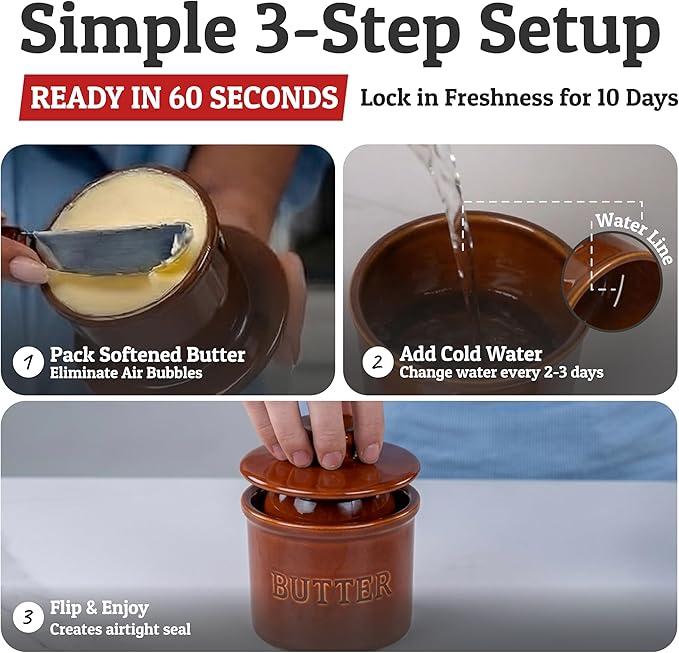 Simple 3-Step Setup

READY IN 60 SECONDS Lock in Freshness for 10 Days

1 Pack Softened Butter
Eliminate Air Bubbles

Water Line

2 Add Cold Water
Change water every 2-3 days

BUTTER

3 Flip & Enjoy
Creates airtight seal