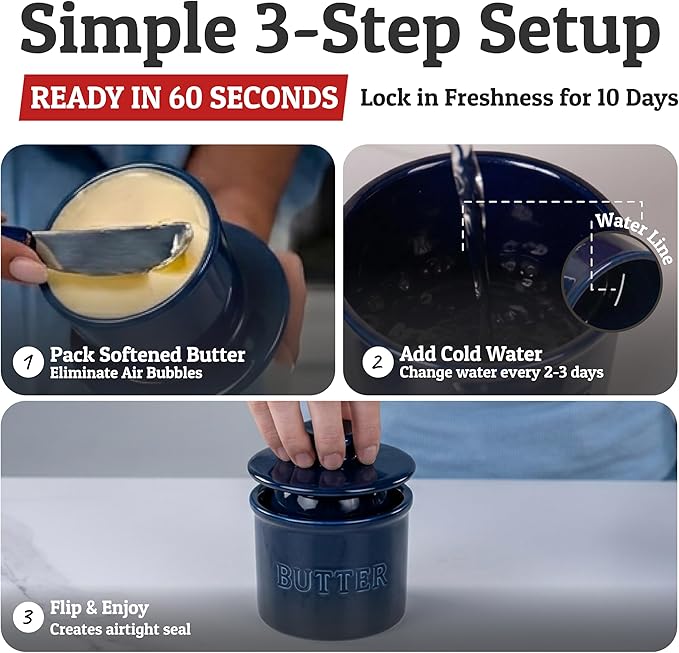 Simple 3-Step Setup

READY IN 60 SECONDS

Lock in Freshness for 10 Days

1 Pack Softened Butter
Eliminate Air Bubbles

Water Line

2 Add Cold Water
Change water every 2-3 days

BUTTER

3 Flip & Enjoy
Creates airtight seal