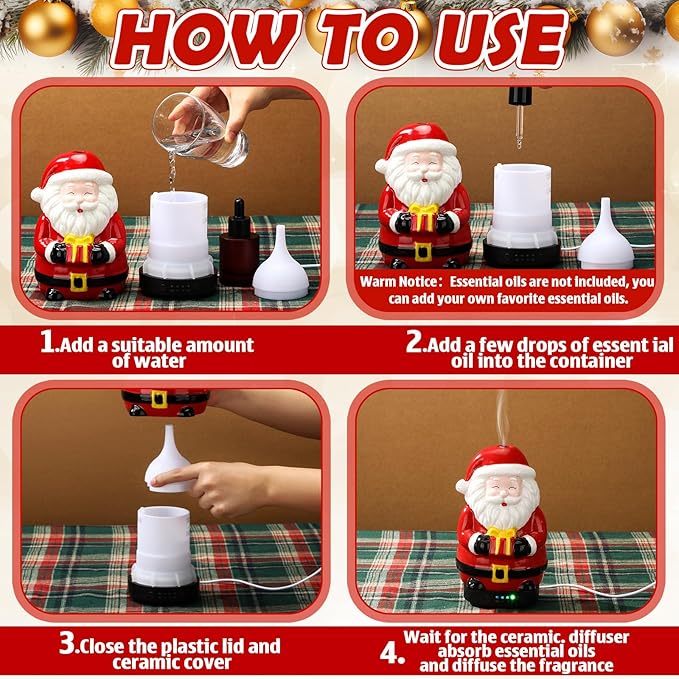 HOW TO USE

Warm Notice: Essential oils are not included, you can add your own favorite essential oils.

1.Add a suitable amount of water

2.Add a few drops of essent ial oil into the container

3.Close the plastic lid and ceramic cover

4. Wait for the ceramic. diffuser absorb essential oils and diffuse the fragrance