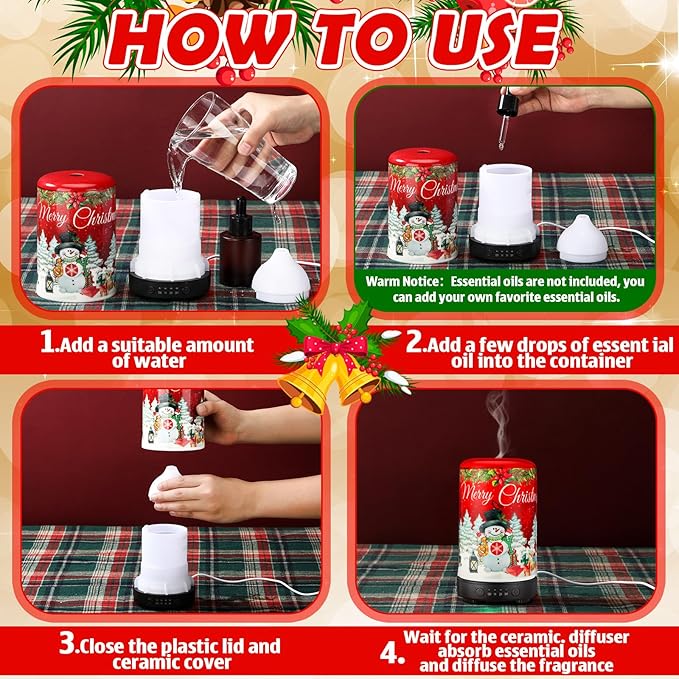 HOW TO USE

Merry Christmas

Merry Christmas

Warm Notice: Essential oils are not included, you can add your own favorite essential oils.

1.Add a suitable amount of water

2.Add a few drops of essent ial oil into the container

Merry Christmas

3.Close the plastic lid and ceramic cover

4. Wait for the ceramic. diffuser absorb essential oils and diffuse the fragrance