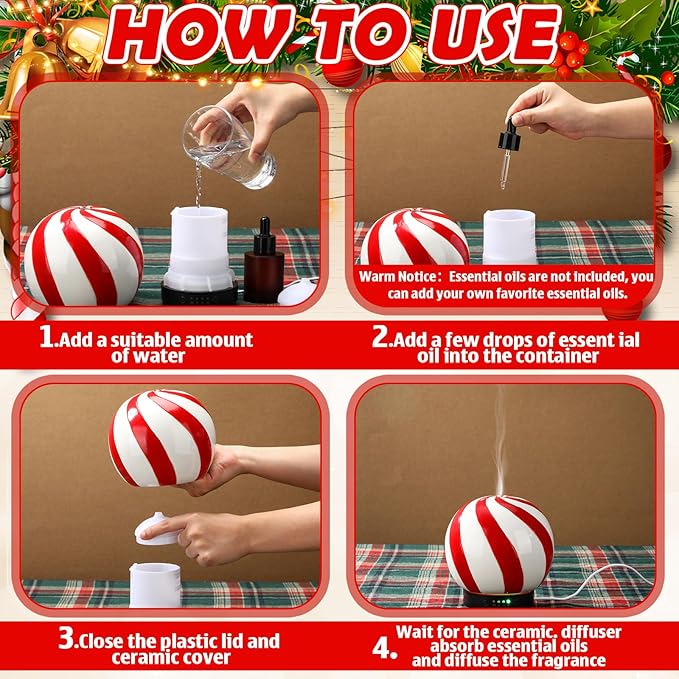 HOW TO USE

Warm Notice: Essential oils are not included, you can add your own favorite essential oils.

1.Add a suitable amount of water

2.Add a few drops of essent ial oil into the container

3.Close the plastic lid and ceramic cover

4. Wait for the ceramic. diffuser absorb essential oils and diffuse the fragrance