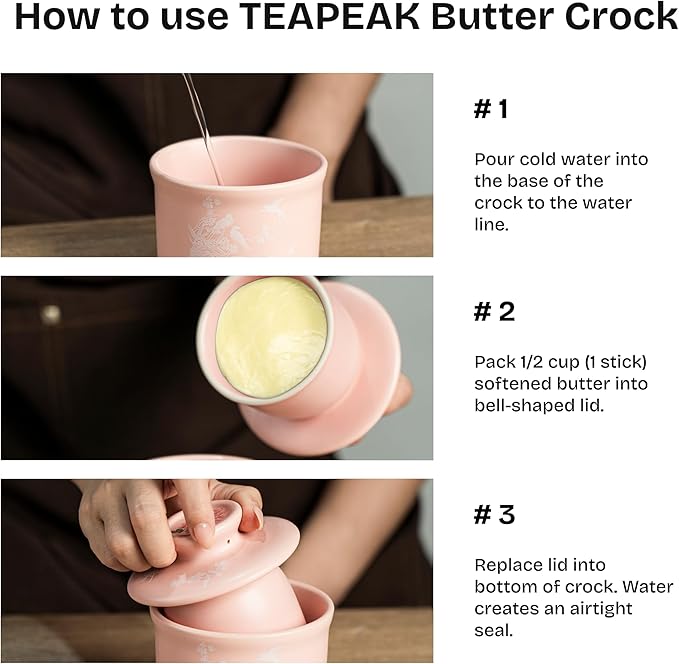 How to use TEAPEAK Butter Crock

# 1

Pour cold water into the base of the crock to the water line.

# 2

Pack 1/2 cup (1 stick) softened butter into bell-shaped lid.

# 3

Replace lid into bottom of crock. Water creates an airtight seal.