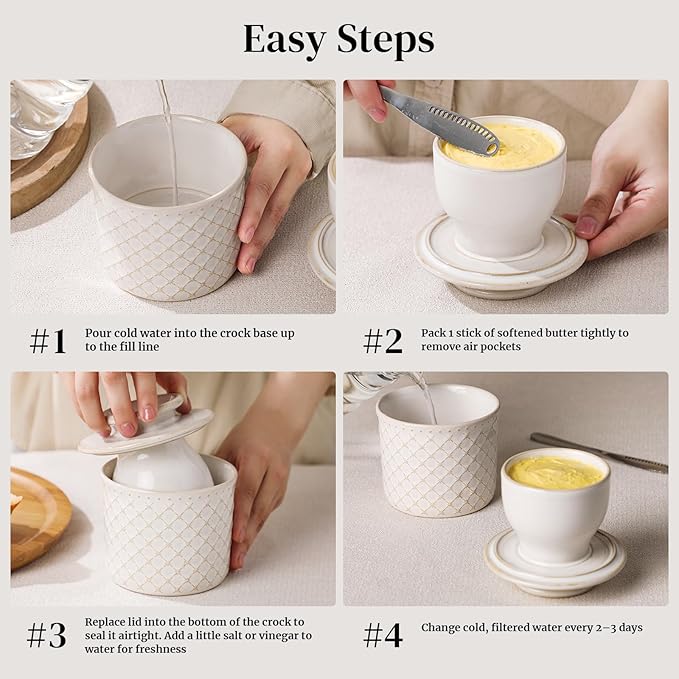 Easy Steps

#1 Pour cold water into the crock base up to the fill line

#2 Pack 1 stick of softened butter tightly to remove air pockets

#3 Replace lid into the bottom of the crock to seal it airtight. Add a little salt or vinegar to water for freshness

#4 Change cold, filtered water every 2–3 days