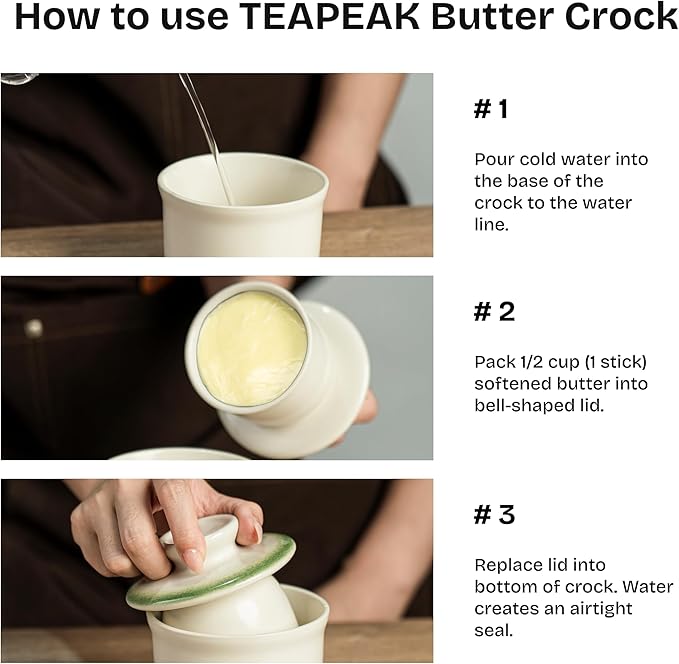 How to use TEAPEAK Butter Crock

# 1

Pour cold water into the base of the crock to the water line.

# 2

Pack 1/2 cup (1 stick) softened butter into bell-shaped lid.

# 3

Replace lid into bottom of crock. Water creates an airtight seal.