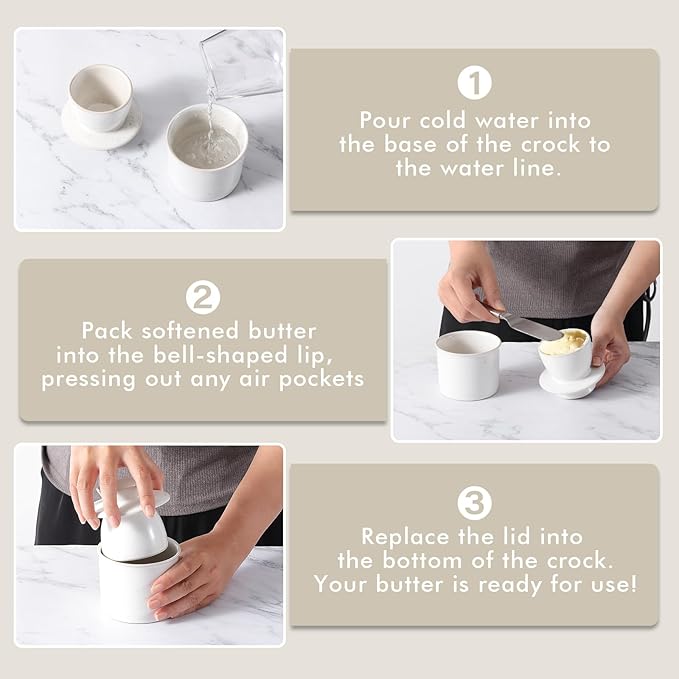 1

Pour cold water into the base of the crock to the water line.

2

Pack softened butter into the bell-shaped lip, pressing out any air pockets

3

Replace the lid into the bottom of the crock. Your butter is ready for use!