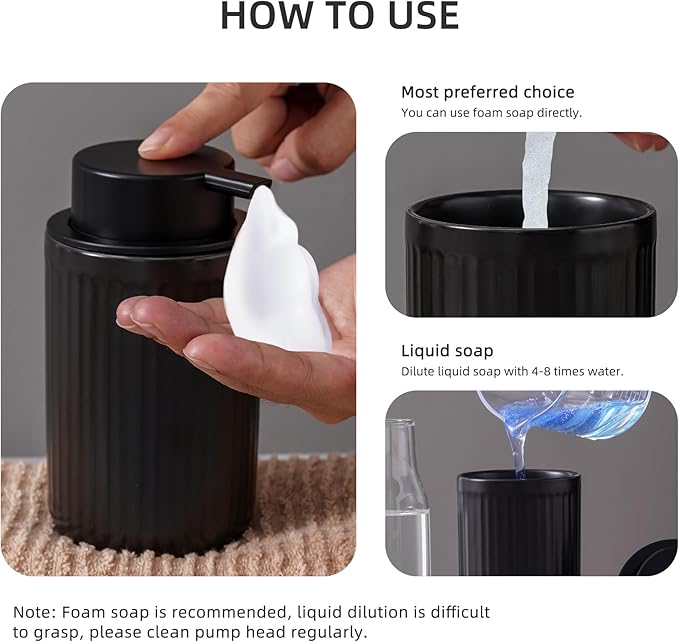 HOW TO USE

Most preferred choice
You can use foam soap directly.

Liquid soap
Dilute liquid soap with 4-8 times water.

Note: Foam soap is recommended, liquid dilution is difficult to grasp, please clean pump head regularly.