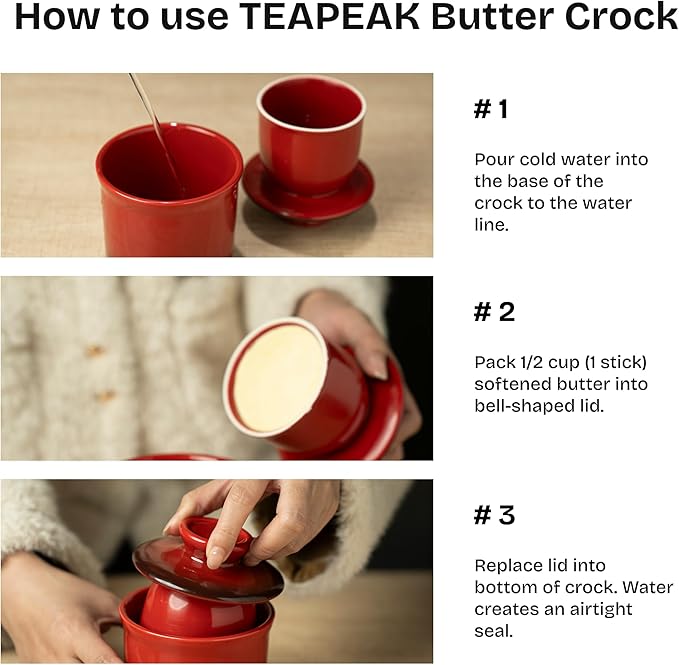 How to use TEAPEAK Butter Crock

# 1

Pour cold water into the base of the crock to the water line.

# 2

Pack 1/2 cup (1 stick) softened butter into bell-shaped lid.

# 3

Replace lid into bottom of crock. Water creates an airtight seal.