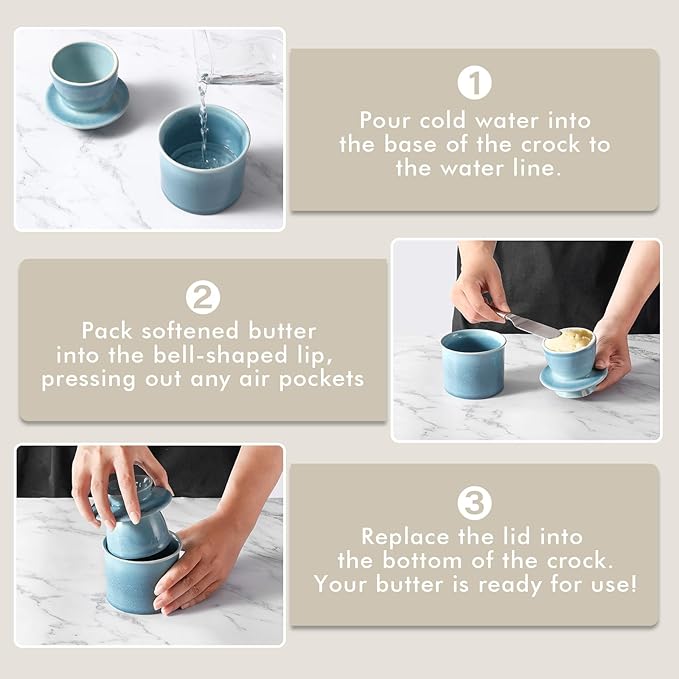 1

Pour cold water into the base of the crock to the water line.

2

Pack softened butter into the bell-shaped lip, pressing out any air pockets

3

Replace the lid into the bottom of the crock. Your butter is ready for use!