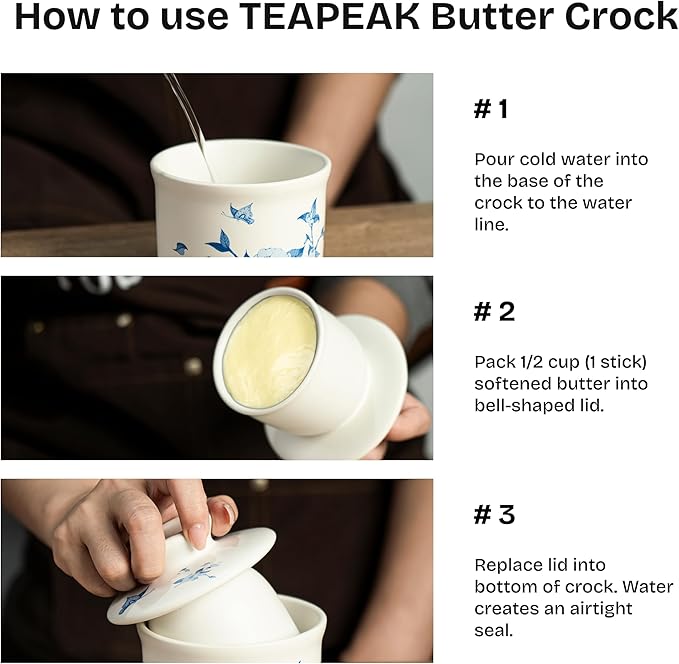 How to use TEAPEAK Butter Crock

# 1

Pour cold water into the base of the crock to the water line.

# 2

Pack 1/2 cup (1 stick) softened butter into bell-shaped lid.

# 3

Replace lid into bottom of crock. Water creates an airtight seal.