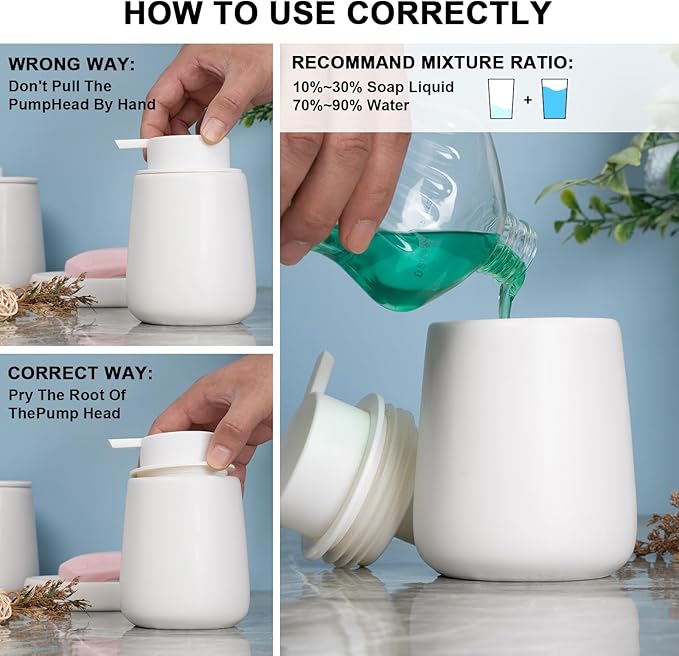 HOW TO USE CORRECTLY

WRONG WAY:
Don't Pull The PumpHead By Hand

CORRECT WAY:
Pry The Root Of ThePump Head

RECOMMAND MIXTURE RATIO:
10%~30% Soap Liquid
70%~90% Water

+