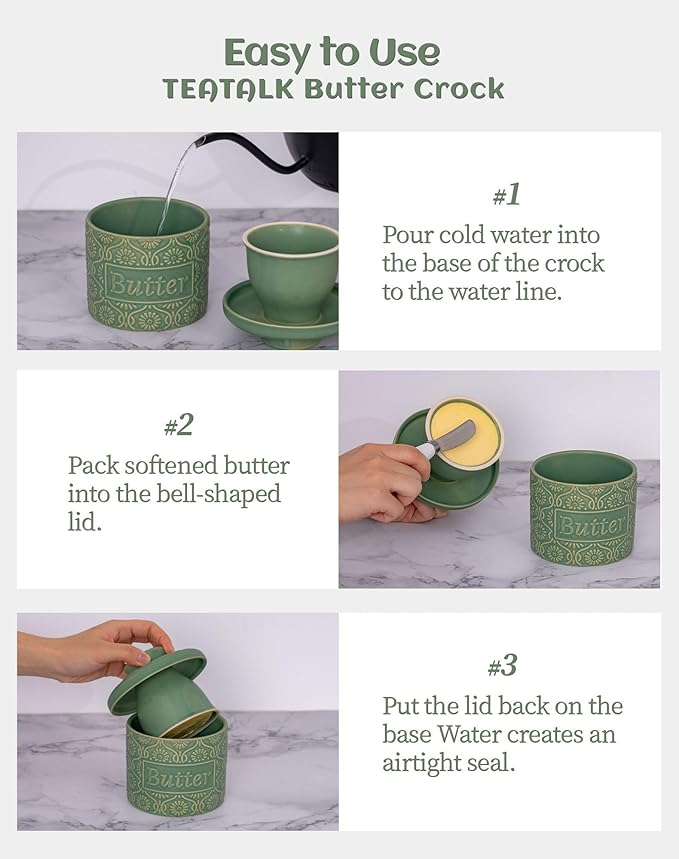 Easy to Use
TEATALK Butter Crock

Butter

#1
Pour cold water into the base of the crock to the water line.

#2
Pack softened butter into the bell-shaped lid.

Butter

Butter

#3
Put the lid back on the base Water creates an airtight seal.