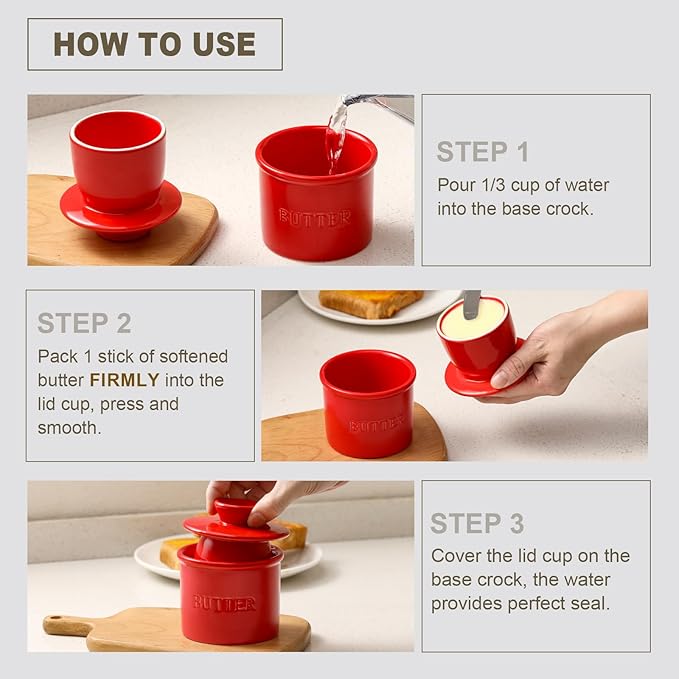 HOW TO USE

BUTTER

STEP 1
Pour 1/3 cup of water into the base crock.

STEP 2
Pack 1 stick of softened butter FIRMLY into the lid cup, press and smooth.

BUTTER

BUTTER

STEP 3
Cover the lid cup on the base crock, the water provides perfect seal.