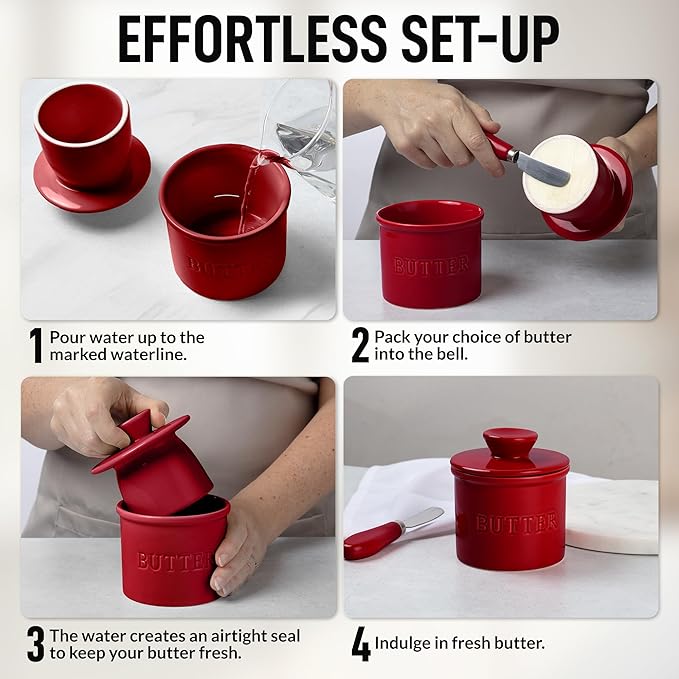 EFFORTLESS SET-UP

BUTTER

BUTTER

1 Pour water up to the marked waterline.

2 Pack your choice of butter into the bell.

BUTTER

BUTTER

3 The water creates an airtight seal to keep your butter fresh.

4 Indulge in fresh butter.