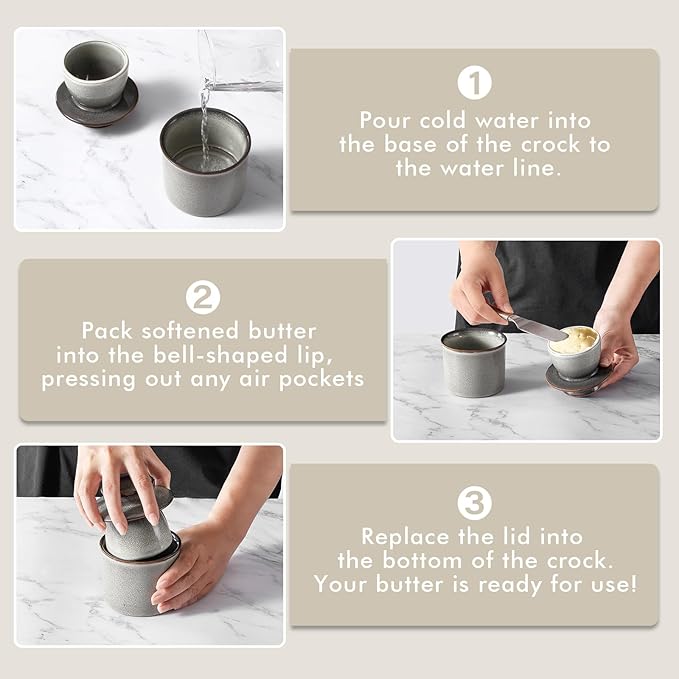 1
Pour cold water into the base of the crock to the water line.

2
Pack softened butter into the bell-shaped lip, pressing out any air pockets

3
Replace the lid into the bottom of the crock. Your butter is ready for use!