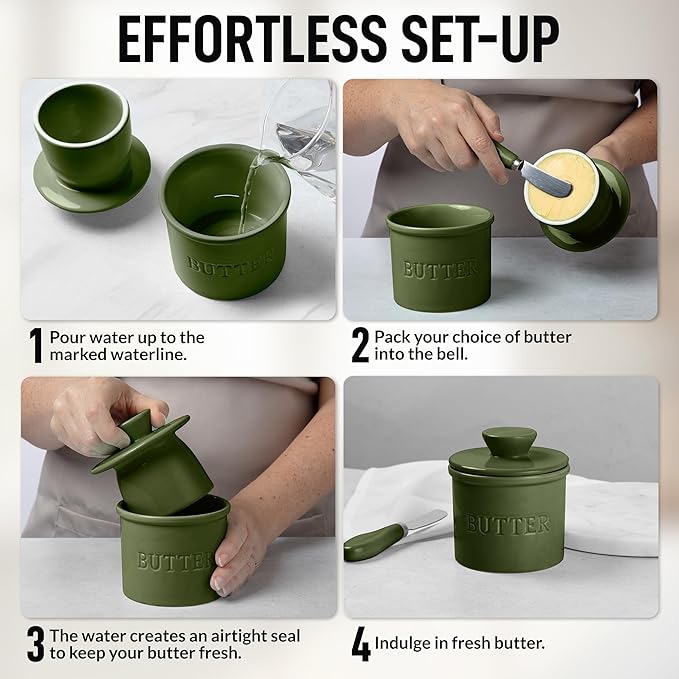 EFFORTLESS SET-UP

BUTTER

BUTTER

1 Pour water up to the marked waterline.

2 Pack your choice of butter into the bell.

BUTTER

BUTTER

3 The water creates an airtight seal to keep your butter fresh.

4 Indulge in fresh butter.