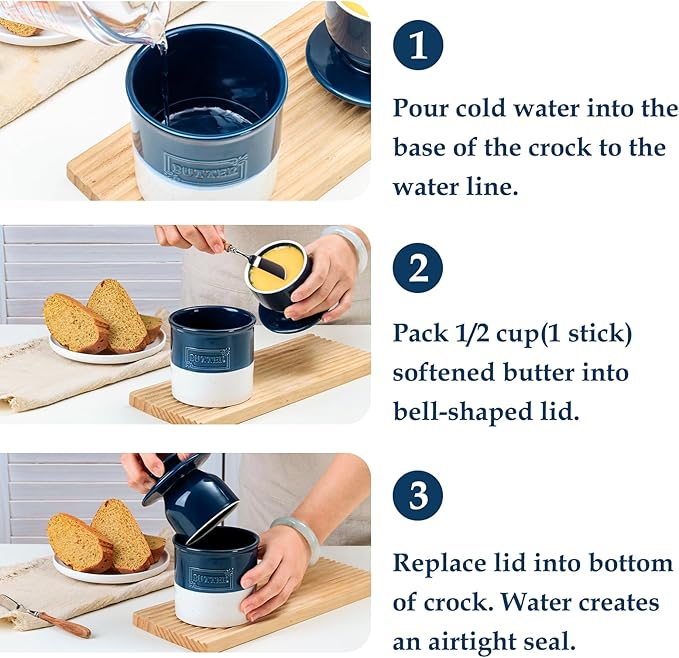 BUTTER

1

Pour cold water into the base of the crock to the water line.

BUTTER

2

Pack 1/2 cup(1 stick) softened butter into bell-shaped lid.

BUTTER

3

Replace lid into bottom of crock. Water creates an airtight seal.