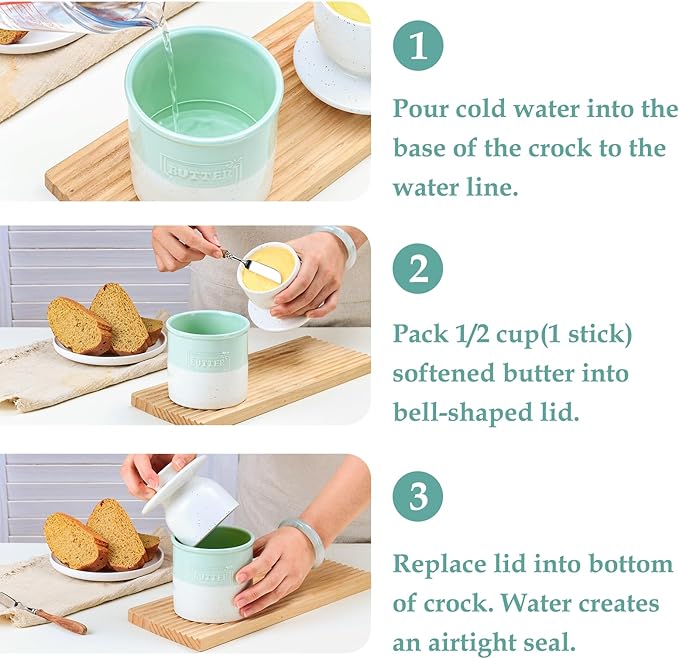 BUTTER

1

Pour cold water into the base of the crock to the water line.

BUTTER

2

Pack 1/2 cup(1 stick) softened butter into bell-shaped lid.

BUTTER

3

Replace lid into bottom of crock. Water creates an airtight seal.