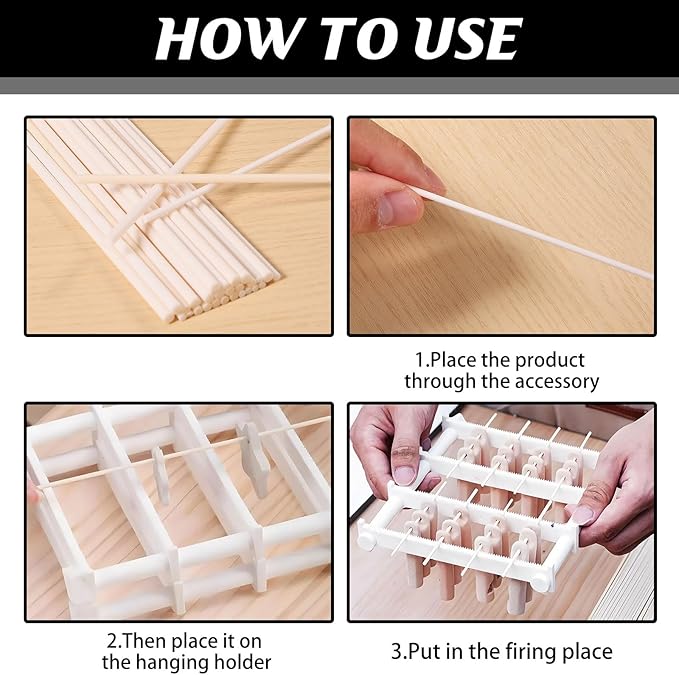 HOW TO USE

1.Place the product through the accessory

2.Then place it on the hanging holder

3.Put in the firing place