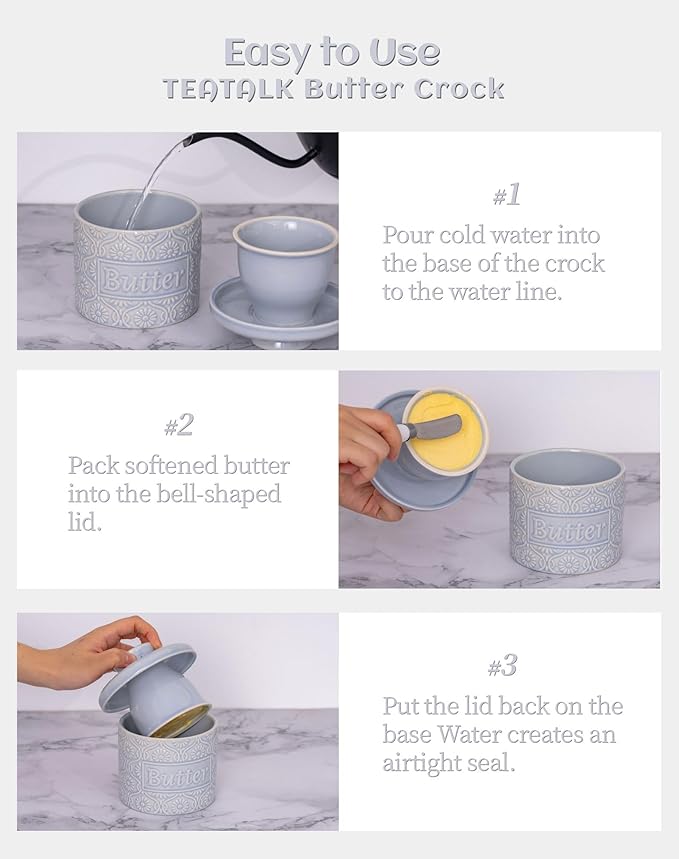 Easy to Use
TEATALK Butter Crock

Butter

#1
Pour cold water into the base of the crock to the water line.

#2
Pack softened butter into the bell-shaped lid.

Butter

Butter

#3
Put the lid back on the base Water creates an airtight seal.