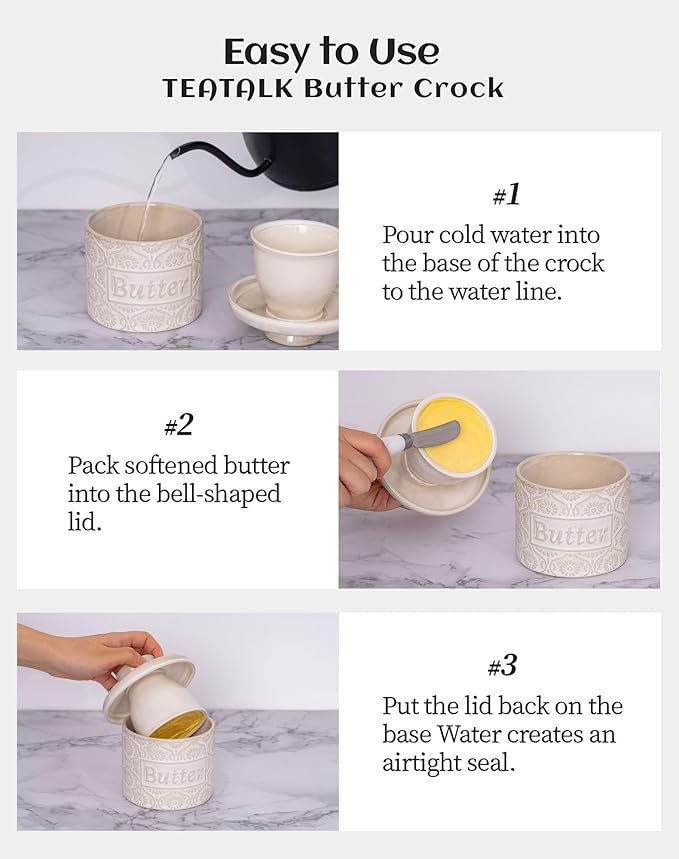 Easy to Use
TEATALK Butter Crock

Butter

#1
Pour cold water into the base of the crock to the water line.

#2
Pack softened butter into the bell-shaped lid.

Butter

Butter

#3
Put the lid back on the base Water creates an airtight seal.