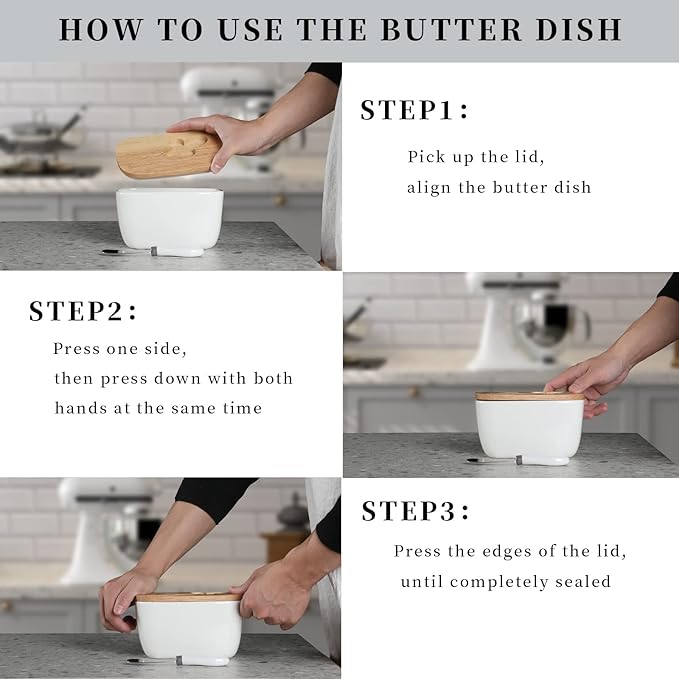 HOW TO USE THE BUTTER DISH

STEP1:

Pick up the lid,
align the butter dish

STEP2:

Press one side,
then press down with both hands at the same time

STEP3:

Press the edges of the lid,
until completely sealed