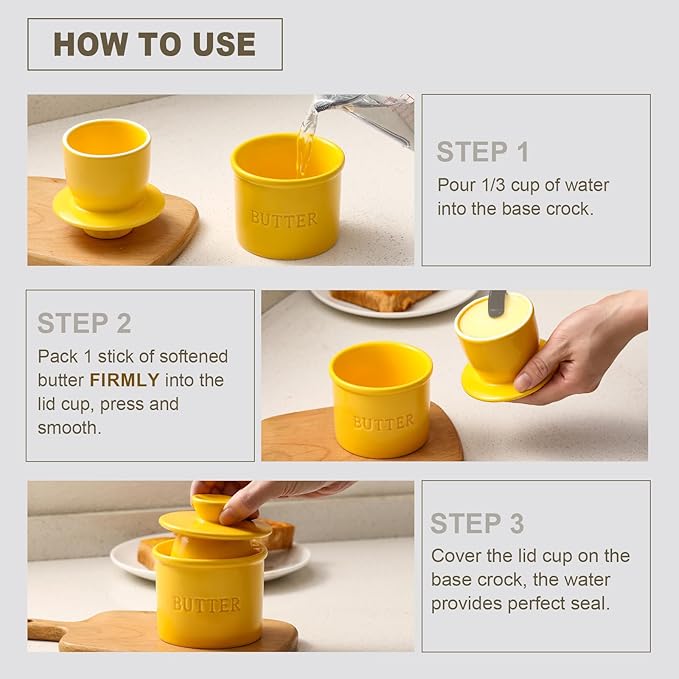 HOW TO USE

BUTTER

STEP 1
Pour 1/3 cup of water into the base crock.

STEP 2
Pack 1 stick of softened butter FIRMLY into the lid cup, press and smooth.

BUTTER

BUTTER

STEP 3
Cover the lid cup on the base crock, the water provides perfect seal.