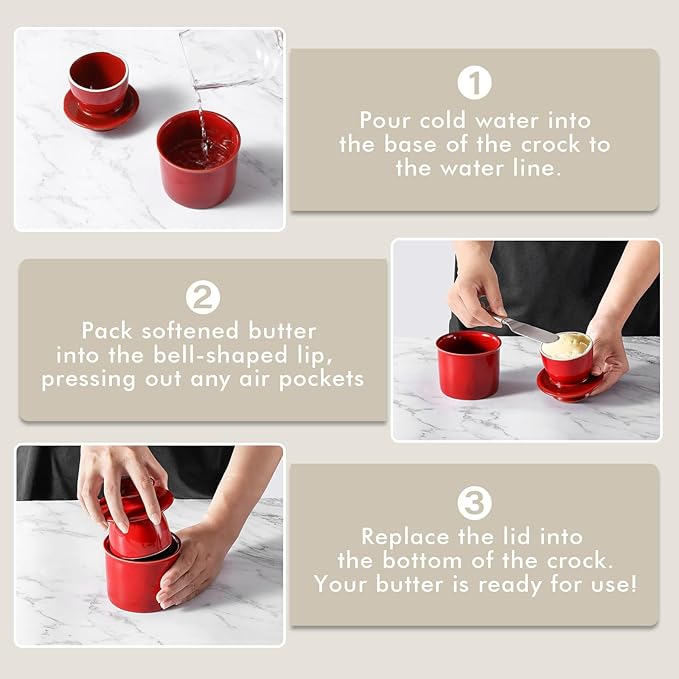 1
Pour cold water into the base of the crock to the water line.

2
Pack softened butter into the bell-shaped lip, pressing out any air pockets

3
Replace the lid into the bottom of the crock. Your butter is ready for use!