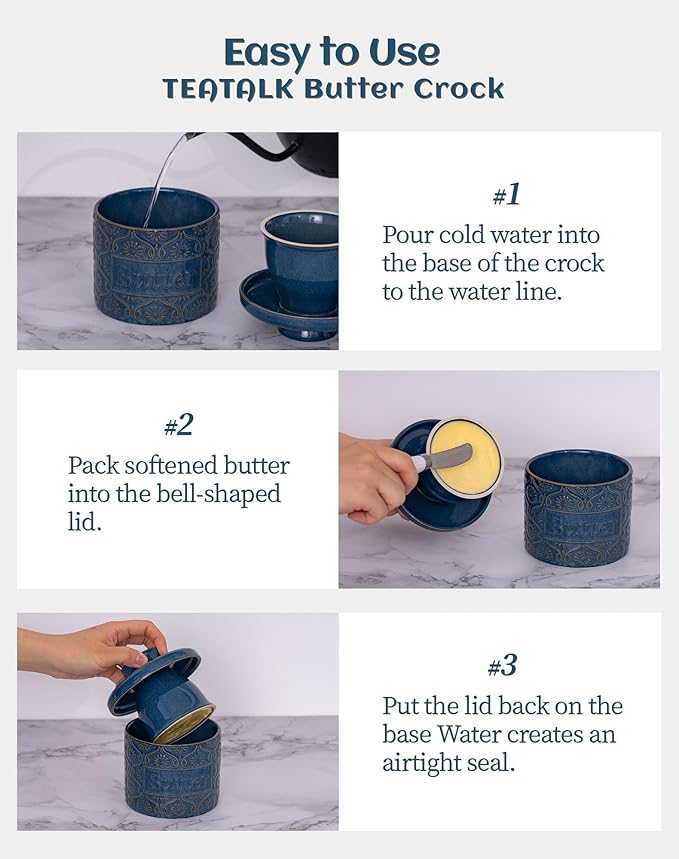 Easy to Use
TEATALK Butter Crock

Butter

#1

Pour cold water into the base of the crock to the water line.

#2

Pack softened butter into the bell-shaped lid.

Butter

Butter

#3

Put the lid back on the base Water creates an airtight seal.