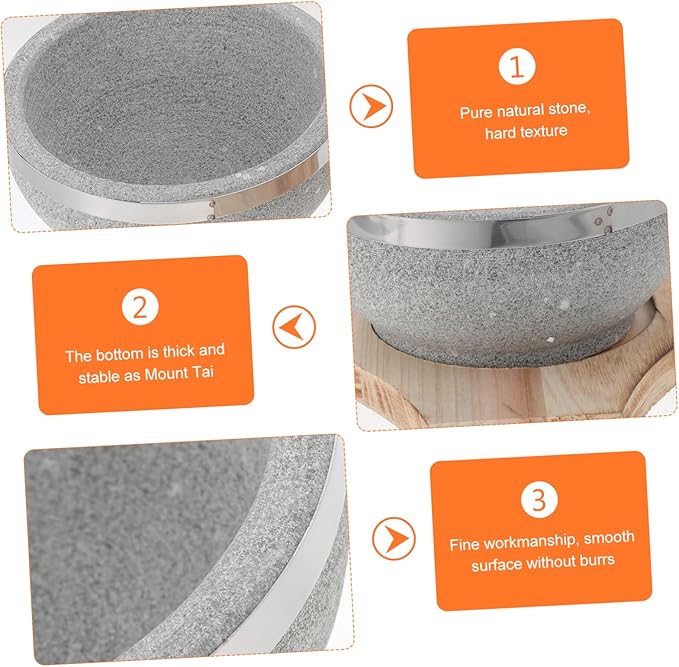 1

Pure natural stone, hard texture

2

The bottom is thick and stable as Mount Tai

3

Fine workmanship, smooth surface without burrs