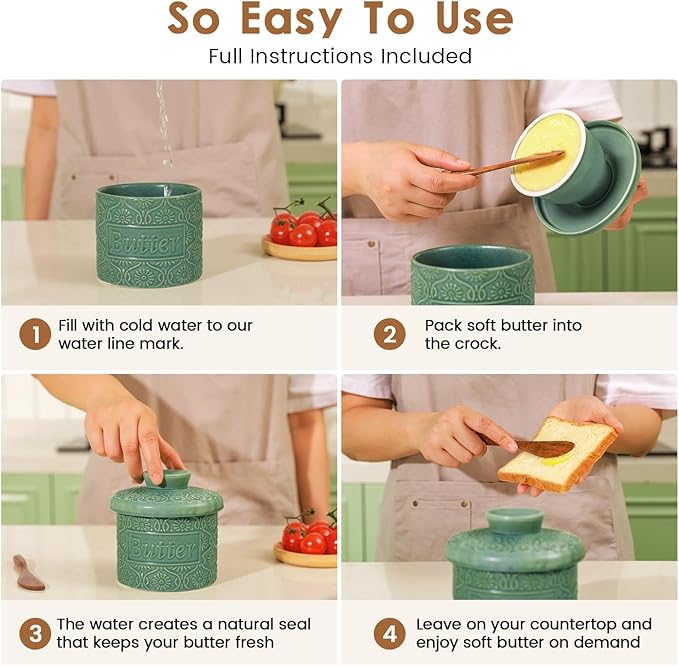 So Easy To Use

Full Instructions Included

Butter

1 Fill with cold water to our water line mark.

2 Pack soft butter into the crock.

Butter

3 The water creates a natural seal that keeps your butter fresh

4 Leave on your countertop and enjoy soft butter on demand