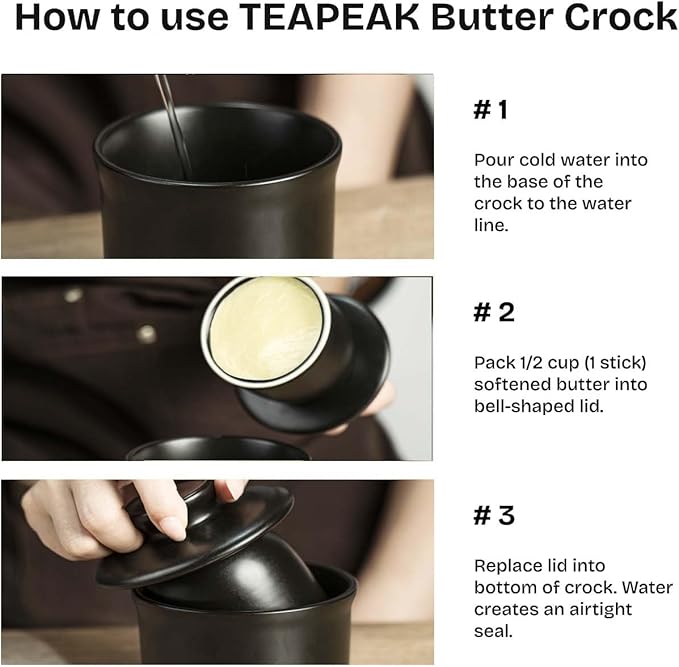 How to use TEAPEAK Butter Crock

# 1

Pour cold water into the base of the crock to the water line.

# 2

Pack 1/2 cup (1 stick) softened butter into bell-shaped lid.

# 3

Replace lid into bottom of crock. Water creates an airtight seal.