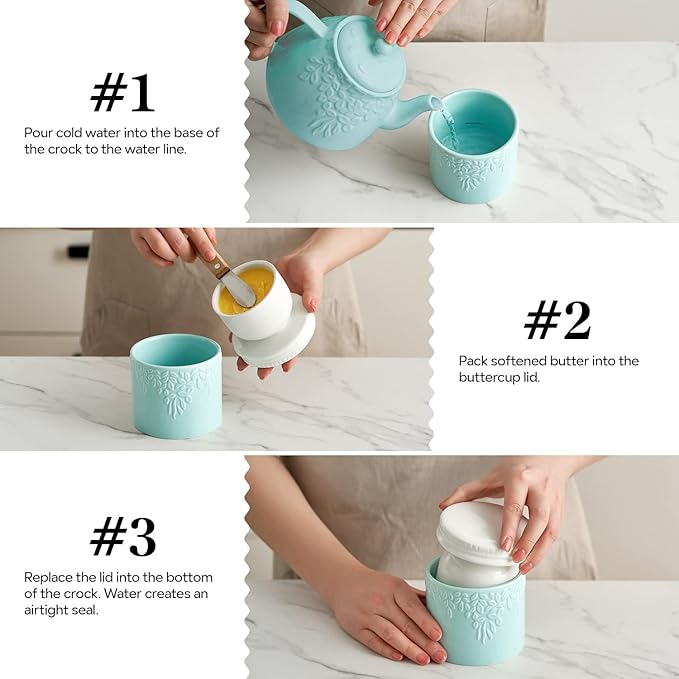 #1

Pour cold water into the base of the crock to the water line.

#2

Pack softened butter into the buttercup lid.

#3

Replace the lid into the bottom of the crock. Water creates an airtight seal.