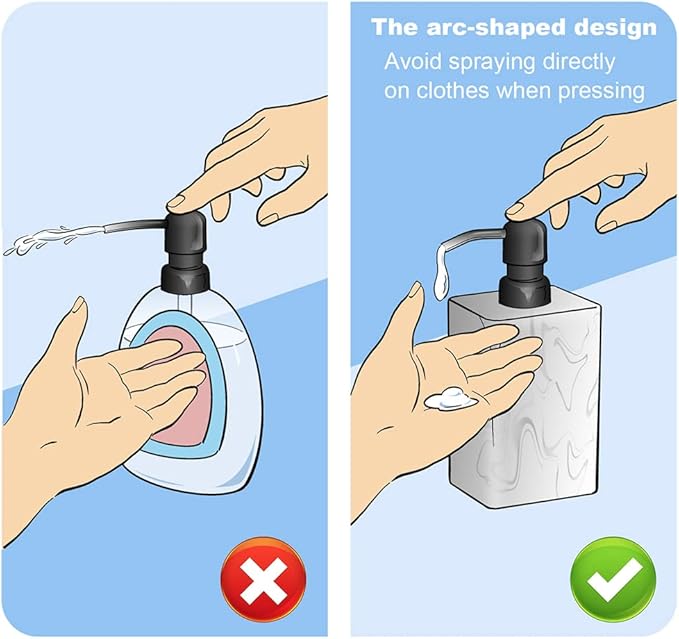 The arc-shaped design

Avoid spraying directly on clothes when pressing