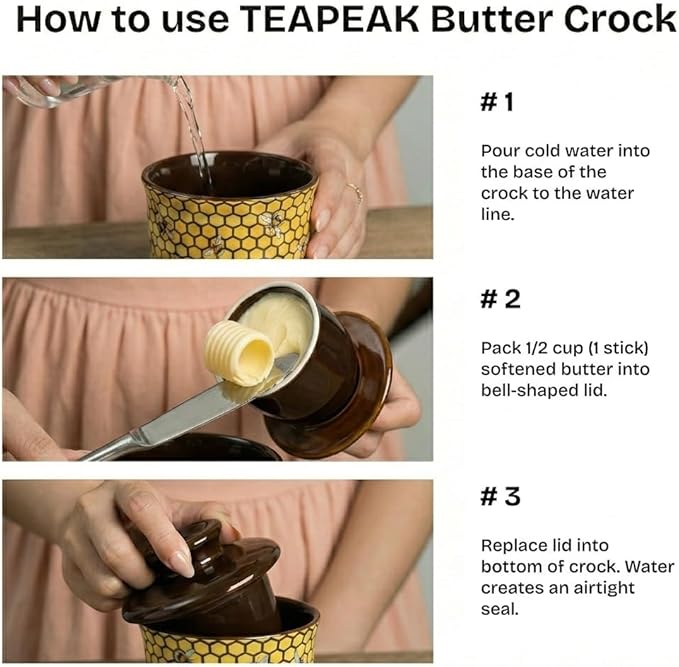 How to use TEAPEAK Butter Crock

# 1

Pour cold water into the base of the crock to the water line.

# 2

Pack 1/2 cup (1 stick) softened butter into bell-shaped lid.

# 3

Replace lid into bottom of crock. Water creates an airtight seal.