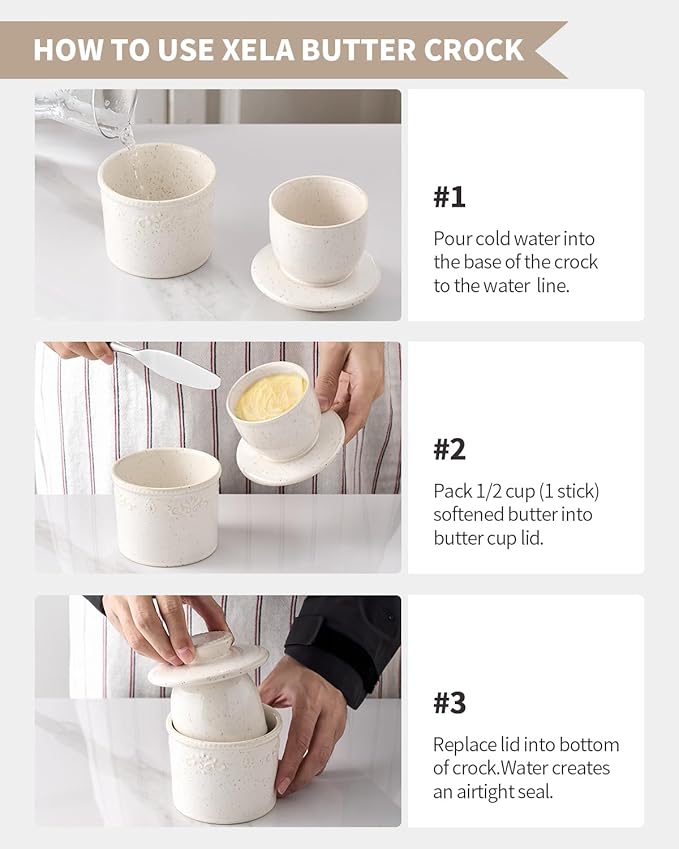 HOW TO USE XELA BUTTER CROCK

#1

Pour cold water into the base of the crock to the water line.

#2

Pack 1/2 cup (1 stick) softened butter into butter cup lid.

#3

Replace lid into bottom of crock.Water creates an airtight seal.