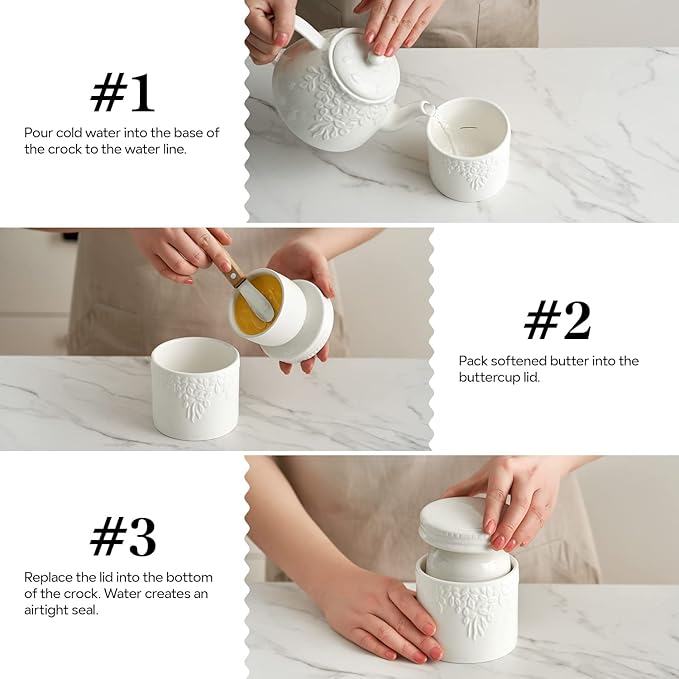 #1

Pour cold water into the base of the crock to the water line.

#2

Pack softened butter into the buttercup lid.

#3

Replace the lid into the bottom of the crock. Water creates an airtight seal.