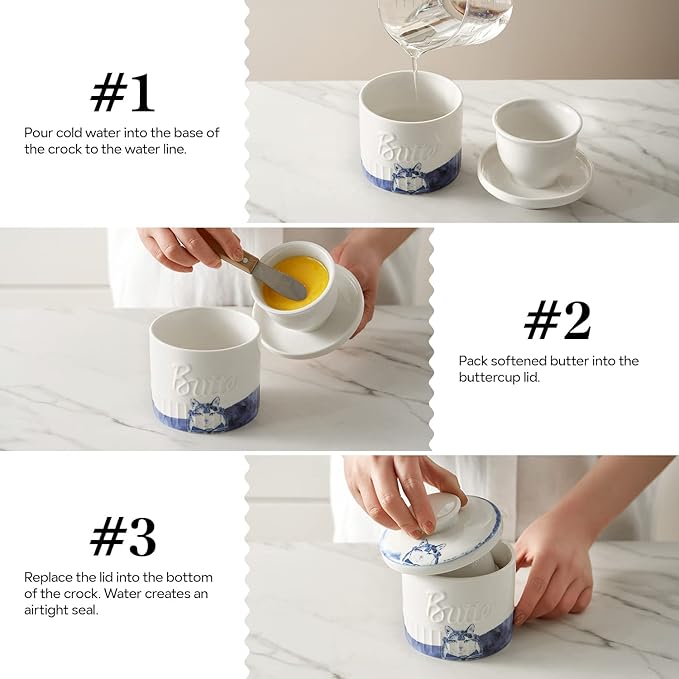 #1

Pour cold water into the base of the crock to the water line.

Butter

#2

Pack softened butter into the buttercup lid.

Butter

#3

Replace the lid into the bottom of the crock. Water creates an airtight seal.

Butter