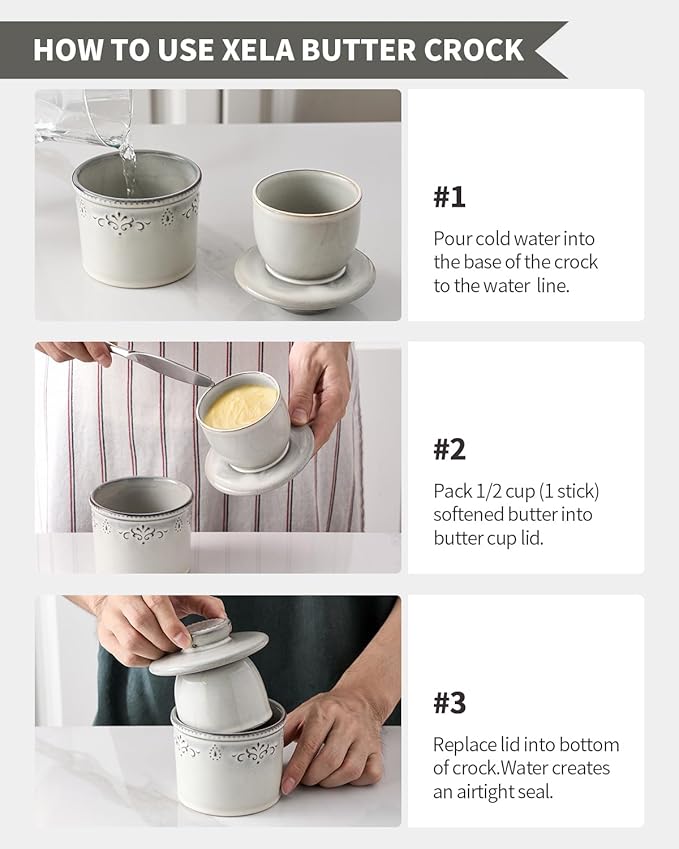 HOW TO USE XELA BUTTER CROCK

#1

Pour cold water into the base of the crock to the water line.

#2

Pack 1/2 cup (1 stick) softened butter into butter cup lid.

#3

Replace lid into bottom of crock.Water creates an airtight seal.