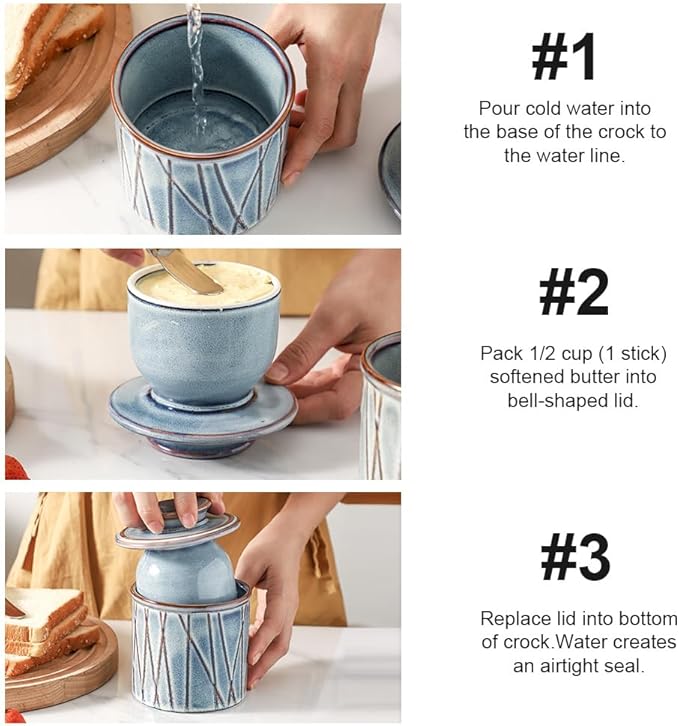 #1

Pour cold water into the base of the crock to the water line.

#2

Pack 1/2 cup (1 stick) softened butter into bell-shaped lid.

#3

Replace lid into bottom of crock.Water creates an airtight seal.