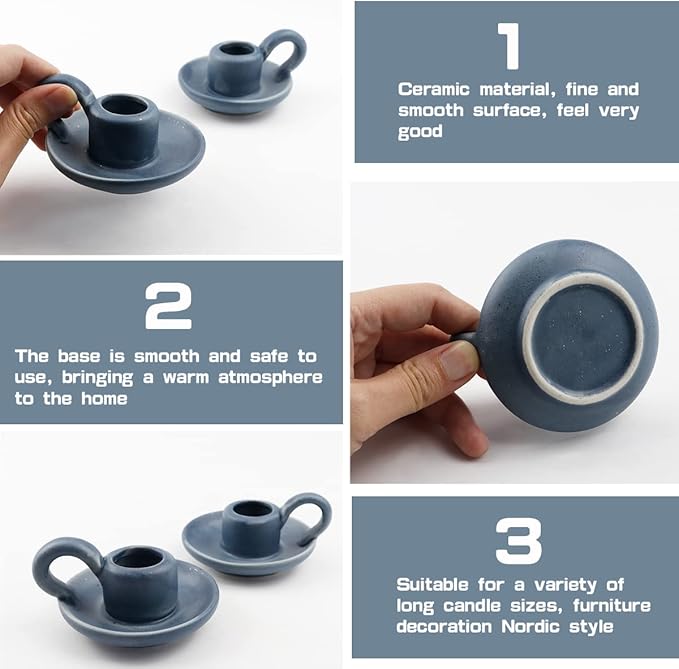 1

Ceramic material, fine and smooth surface, feel very good

2

The base is smooth and safe to use, bringing a warm atmosphere to the home

3

Suitable for a variety of long candle sizes, furniture decoration Nordic style