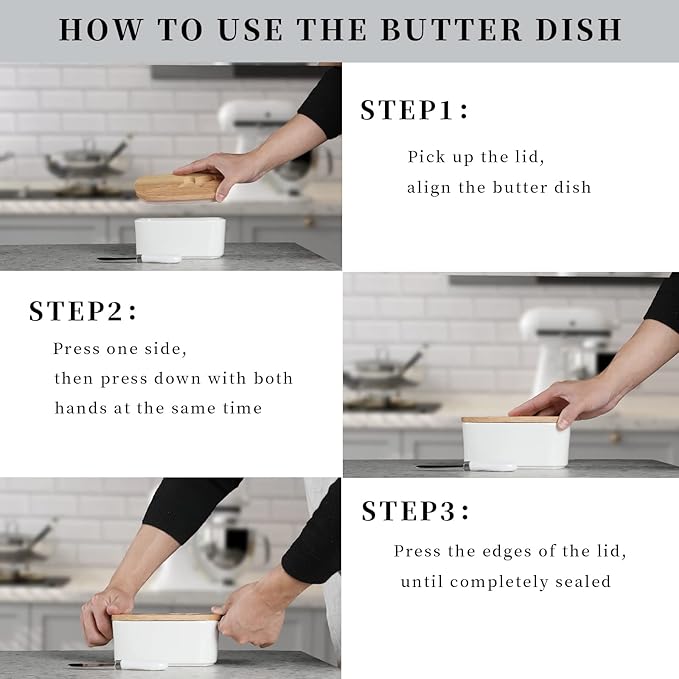 HOW TO USE THE BUTTER DISH

STEP1:

Pick up the lid,
align the butter dish

STEP2:

Press one side,
then press down with both hands at the same time

STEP3:

Press the edges of the lid,
until completely sealed