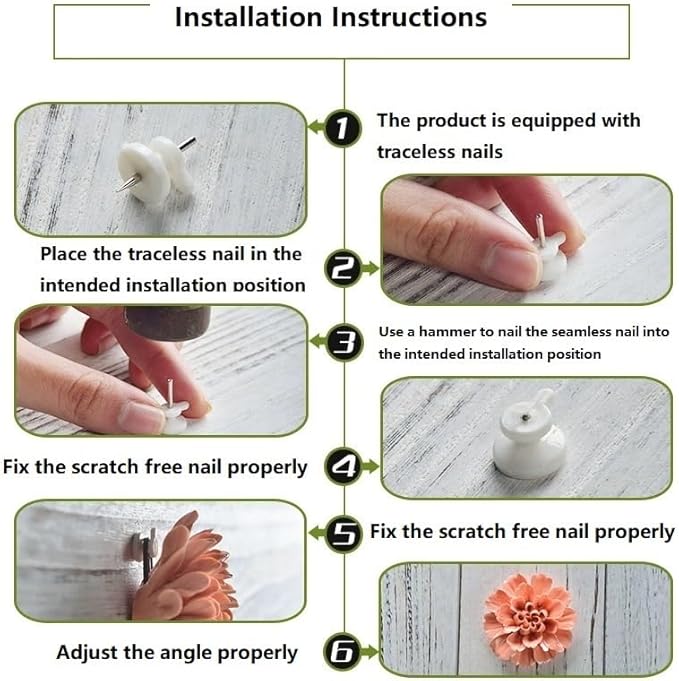 Installation Instructions

1
The product is equipped with traceless nails

Place the traceless nail in the intended installation position
2

3
Use a hammer to nail the seamless nail into the intended installation position

Fix the scratch free nail properly
4

5
Fix the scratch free nail properly

Adjust the angle properly
6